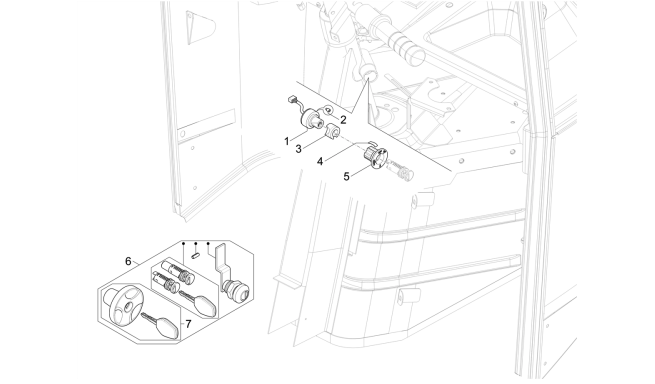 2
1
3
4
5
6
7